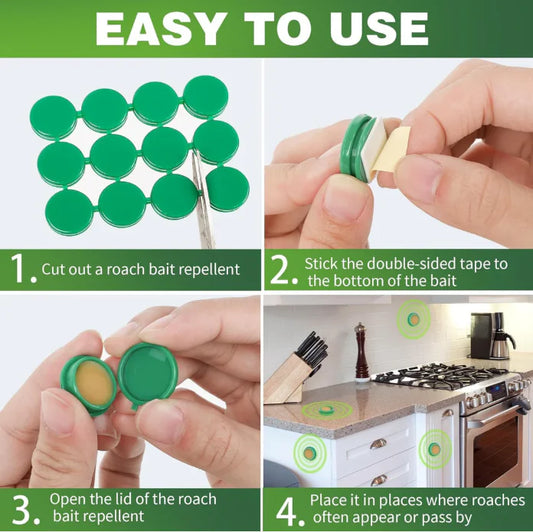 EASY TO USE

1. Cut out a roach bait repellent

2. Stick the double-sided tape to the bottom of the bait

3. Open the lid of the roach bait repellent

4. Place it in places where roaches often appear or pass by